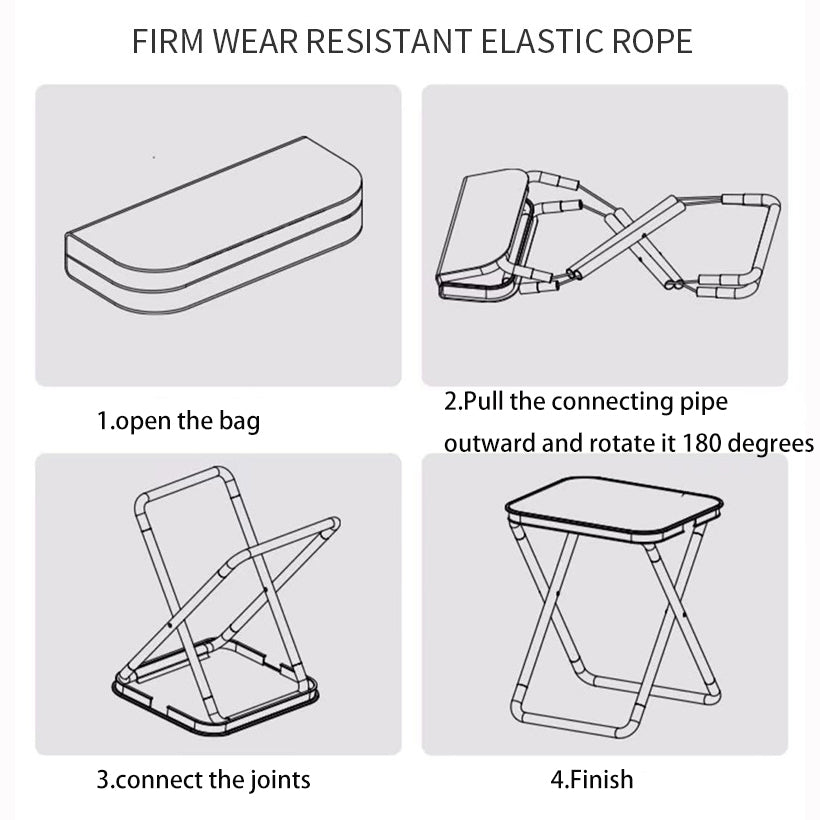 FIRM WEAR RESISTANT ELASTIC ROPE

1.open the bag

2.Pull the connecting pipe outward and rotate it 180 degrees

3.connect the joints

4.Finish