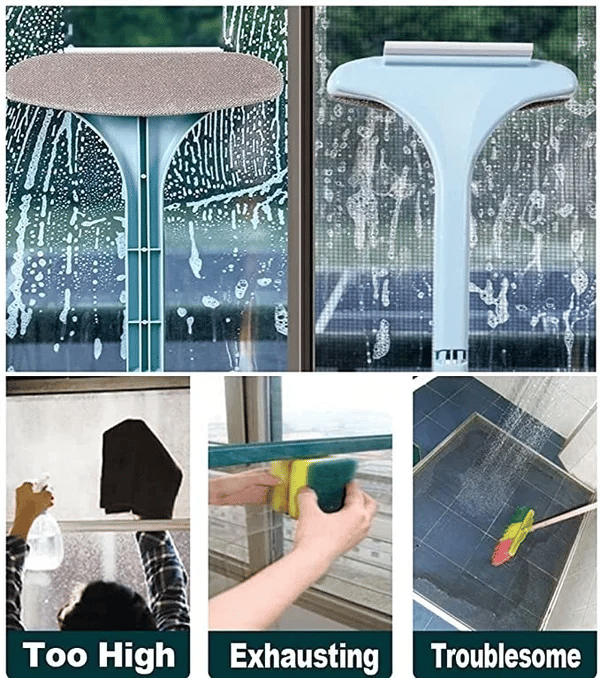 Too High
Exhausting
Troublesome